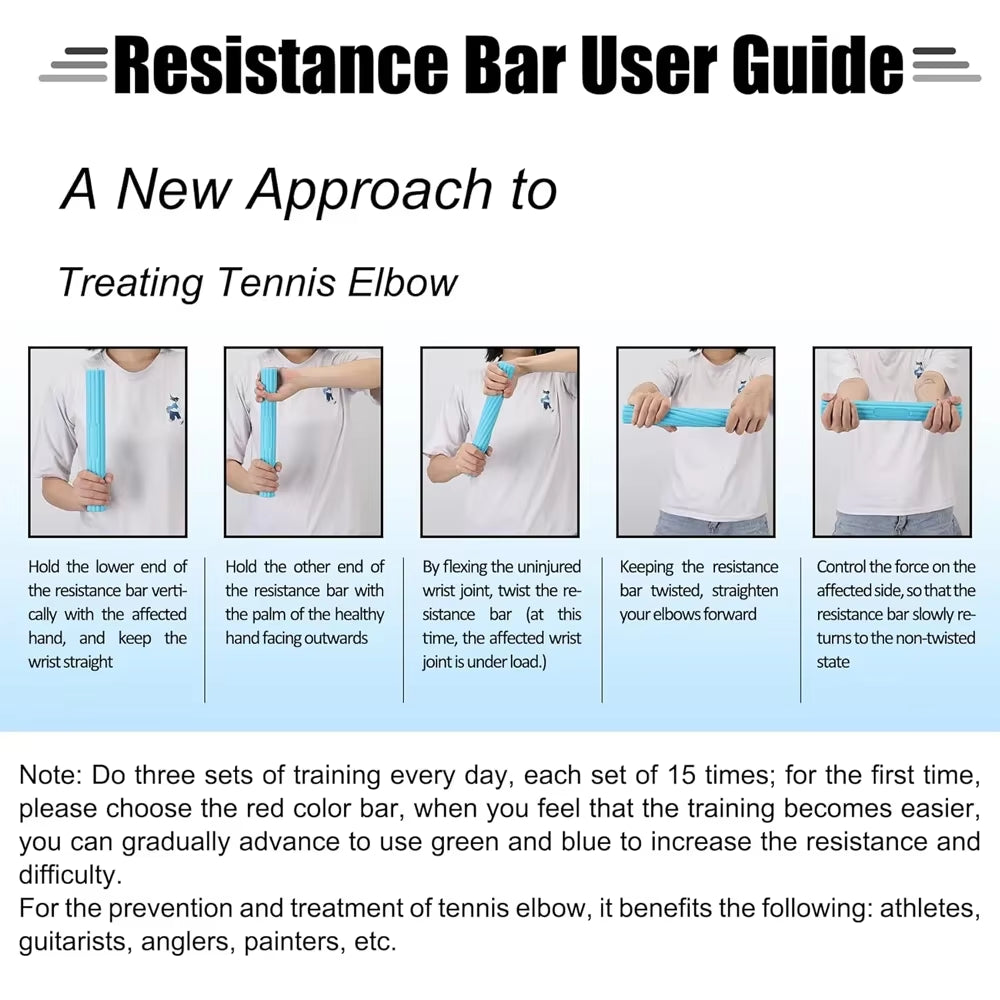 Resistance Bar User Guide

A New Approach to

Treating Tennis Elbow

Hold the lower end of the resistance bar vertically with the affected hand, and keep the wrist straight

Hold the other end of the resistance bar with the palm of the healthy hand facing outwards

By flexing the uninjured wrist joint, twist the resistance bar (at this time, the affected wrist joint is under load.)

Keeping the resistance bar twisted, straighten your elbows forward

Control the force on the affected side, so that the resistance bar slowly returns to the non-twisted state

Note: Do three sets of training every day, each set of 15 times; for the first time, please choose the red color bar, when you feel that the training becomes easier, you can gradually advance to use green and blue to increase the resistance and difficulty.
For the prevention and treatment of tennis elbow, it benefits the following: athletes, guitarists, anglers, painters, etc.